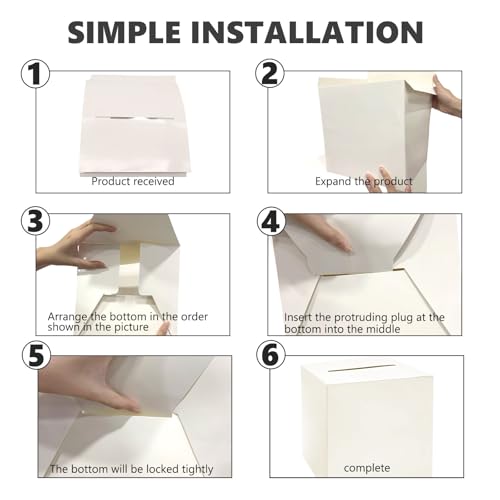 SIMPLE INSTALLATION

1
Product received

2
Expand the product

3
Arrange the bottom in the order shown in the picture

4
Insert the protruding plug at the bottom into the middle

5
The bottom will be locked tightly

6
complete