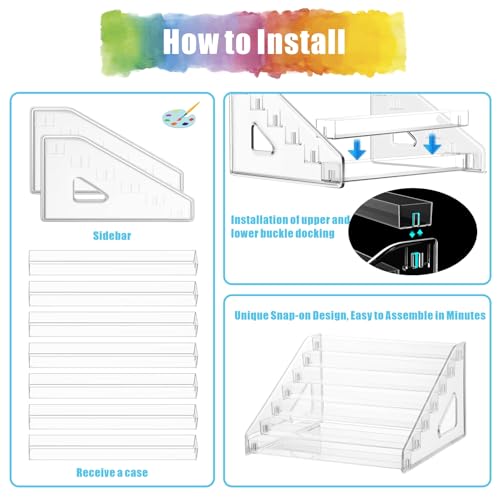 How to Install

Sidebar

Receive a case

Installation of upper and lower buckle docking

Unique Snap-on Design, Easy to Assemble in Minutes