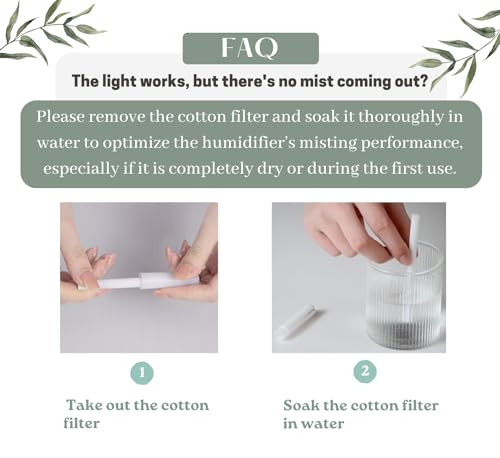 FAQ

The light works, but there's no mist coming out?

Please remove the cotton filter and soak it thoroughly in water to optimize the humidifier's misting performance, especially if it is completely dry or during the first use.

1

Take out the cotton filter

2

Soak the cotton filter in water