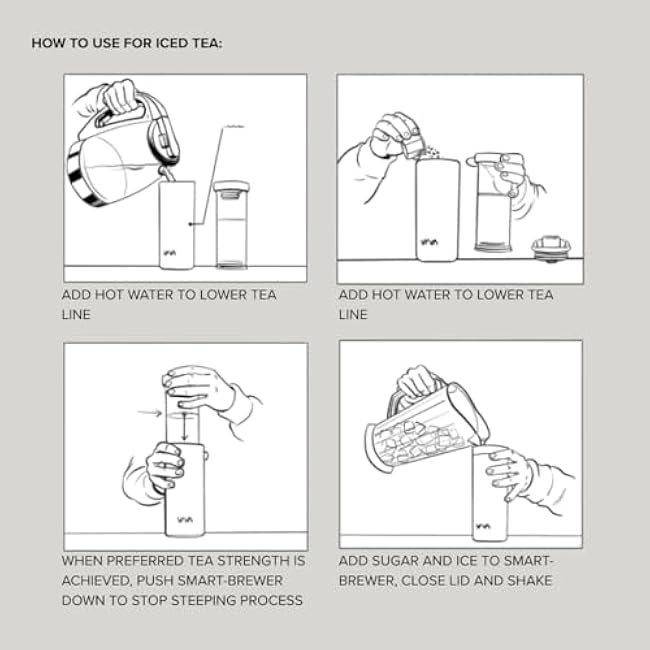 HOW TO USE FOR ICED TEA:

ADD HOT WATER TO LOWER TEA LINE

ADD HOT WATER TO LOWER TEA LINE

WHEN PREFERRED TEA STRENGTH IS ACHIEVED, PUSH SMART-BREWER DOWN TO STOP STEEPING PROCESS

ADD SUGAR AND ICE TO SMART-BREWER, CLOSE LID AND SHAKE