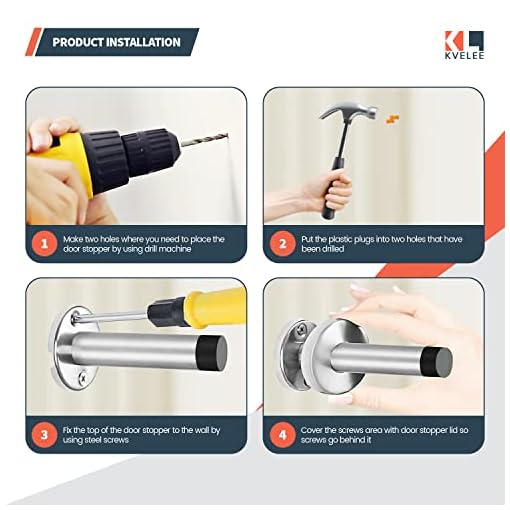 PRODUCT INSTALLATION

KVELEE

1 Make two holes where you need to place the door stopper by using drill machine

2 Put the plastic plugs into two holes that have been drilled

3 Fix the top of the door stopper to the wall by using steel screws

4 Cover the screws area with door stopper lid so screws go behind it