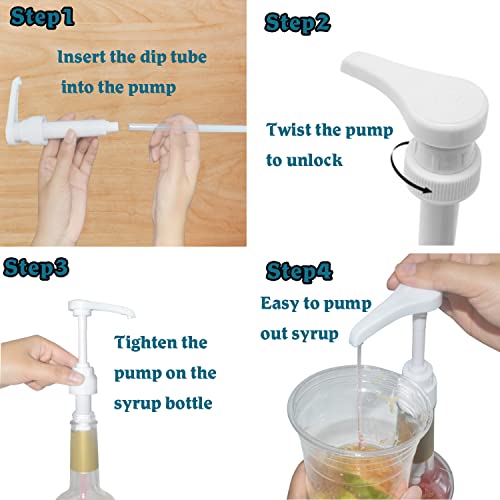 Step1

Insert the dip tube into the pump

Step2

Twist the pump to unlock

Step3

Tighten the pump on the syrup bottle

Step4

Easy to pump out syrup