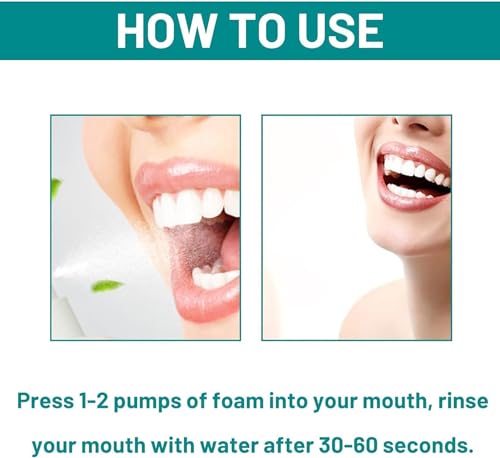 HOW TO USE

Press 1-2 pumps of foam into your mouth, rinse your mouth with water after 30-60 seconds.