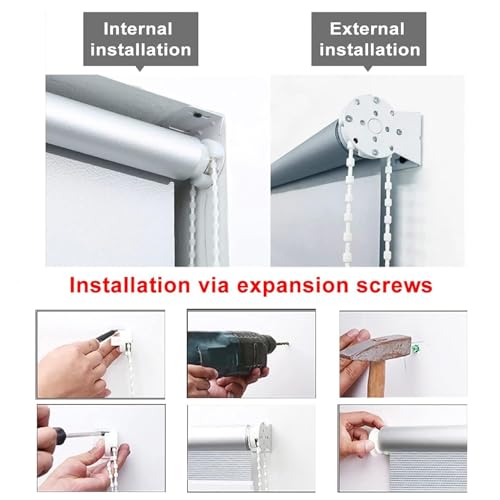 Internal installation

External installation

Installation via expansion screws