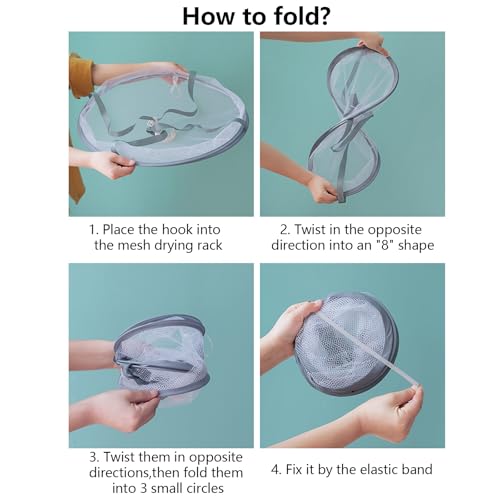 How to fold?

1. Place the hook into the mesh drying rack

2. Twist in the opposite direction into an "8" shape

3. Twist them in opposite directions,then fold them into 3 small circles

4. Fix it by the elastic band