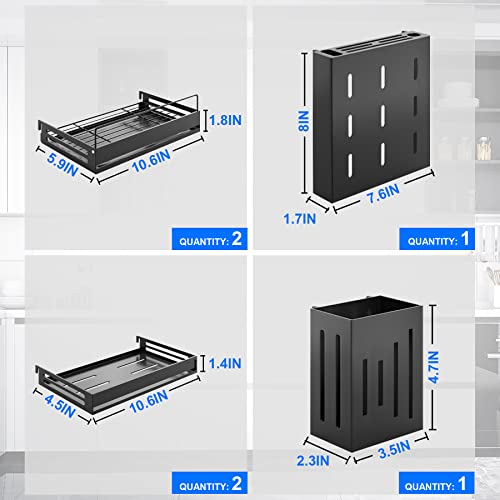 1.8IN
5.9IN
10.6IN
QUANTITY: 2

8IN
1.7IN
7.6IN
QUANTITY: 1

1.4IN
4.5IN
10.6IN
QUANTITY: 2

4.7IN
2.3IN
3.5IN
QUANTITY: 1