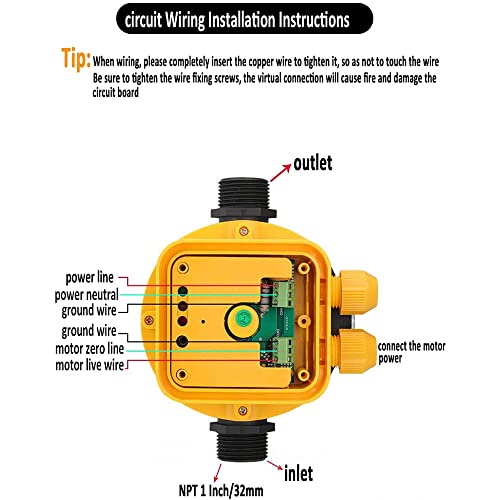 circuit Wiring Installation Instructions

Tip: When wiring, please completely insert the copper wire to tighten it, so as not to touch the wire Be sure to tighten the wire fixing screws, the virtual connection will cause fire and damage the circuit board

outlet

power line
power neutral
ground wire
ground wire
motor zero line
motor live wire

connect the motor power

inlet

NPT 1 Inch/32mm