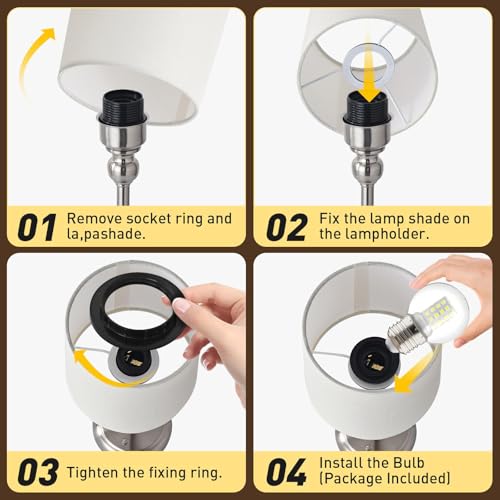 01 Remove socket ring and la,pashade.

02 Fix the lamp shade on the lampholder.

03 Tighten the fixing ring.

04 Install the Bulb (Package Included)