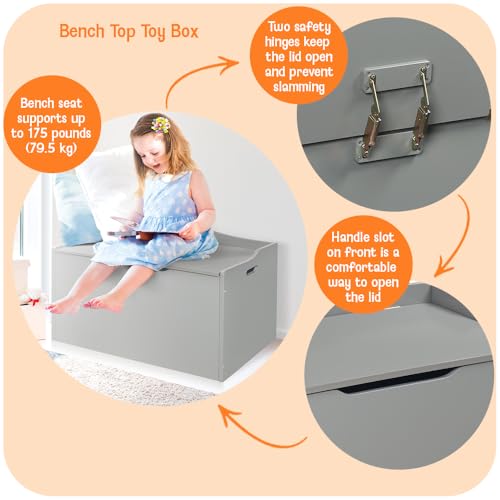 Bench Top Toy Box

Bench seat supports up to 175 pounds (79.5 kg)

Two safety hinges keep the lid open and prevent slamming

Handle slot on front is a comfortable way to open the lid