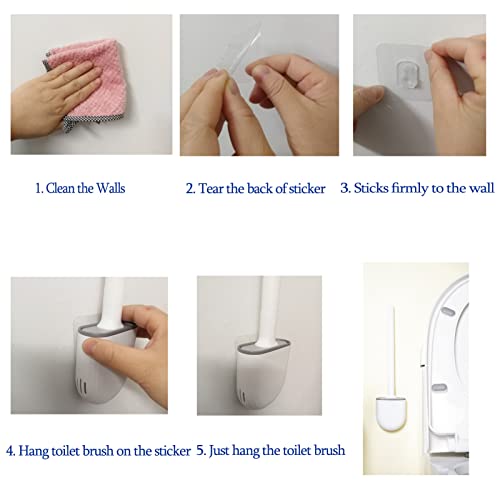 1. Clean the Walls

2. Tear the back of sticker

3. Sticks firmly to the wall

4. Hang toilet brush on the sticker

5. Just hang the toilet brush