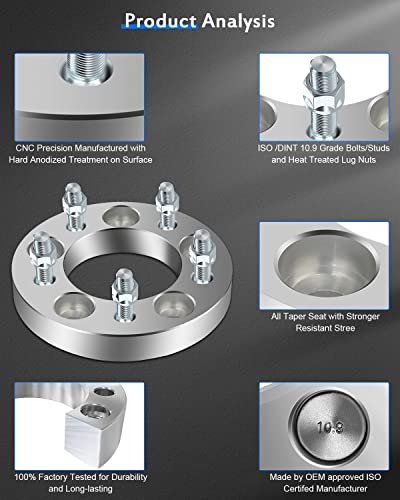 Product Analysis

CNC Precision Manufactured with Hard Anodized Treatment on Surface

ISO /DINT 10.9 Grade Bolts/Studs and Heat Treated Lug Nuts

All Taper Seat with Stronger Resistant Stree

100% Factory Tested for Durability and Long-lasting

10.9

Made by OEM approved ISO Certifed Manufacturer