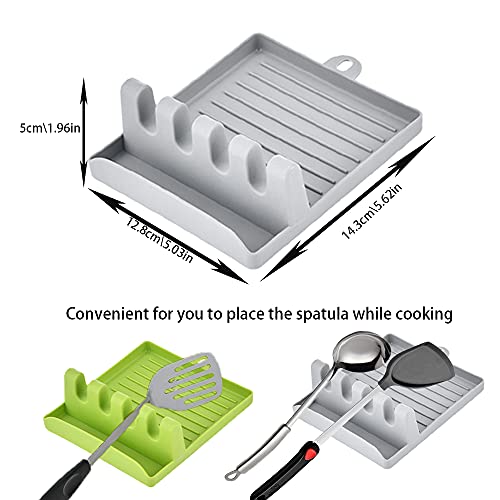 5cm\1.96in

12.8cm\5.03in

14.3cm\5.62in

Convenient for you to place the spatula while cooking