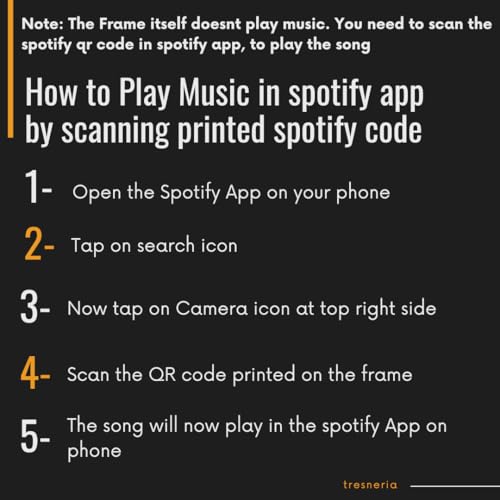 Note: The Frame itself doesnt play music. You need to scan the spotify qr code in spotify app, to play the song

How to Play Music in spotify app by scanning printed spotify code

1- Open the Spotify App on your phone

2- Tap on search icon

3- Now tap on Camera icon at top right side

4- Scan the QR code printed on the frame

5- The song will now play in the spotify App on phone

tresneria