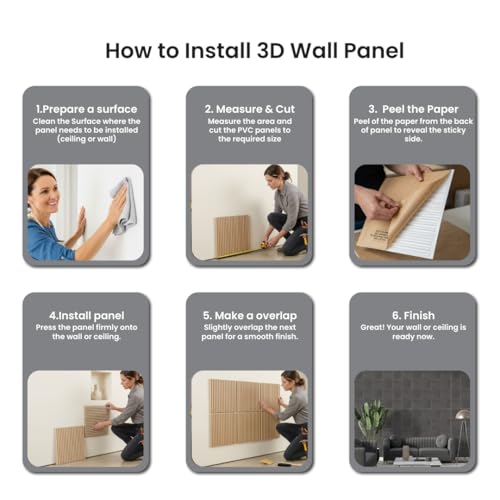 How to Install 3D Wall Panel

1.Prepare a surface
Clean the Surface where the panel needs to be installed (ceiling or wall)

2. Measure & Cut
Measure the area and cut the PVC panels to the required size

3. Peel the Paper
Peel of the paper from the back of panel to reveal the sticky side.

4.Install panel
Press the panel firmly onto the wall or ceiling.

5. Make a overlap
Slightly overlap the next panel for a smooth finish.

6. Finish
Great! Your wall or ceiling is ready now.