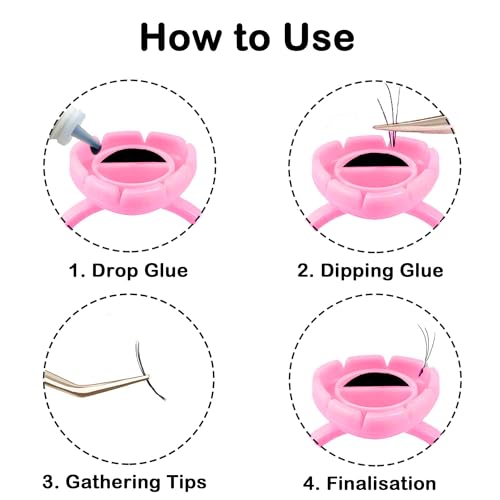 How to Use

1. Drop Glue

2. Dipping Glue

3. Gathering Tips

4. Finalisation