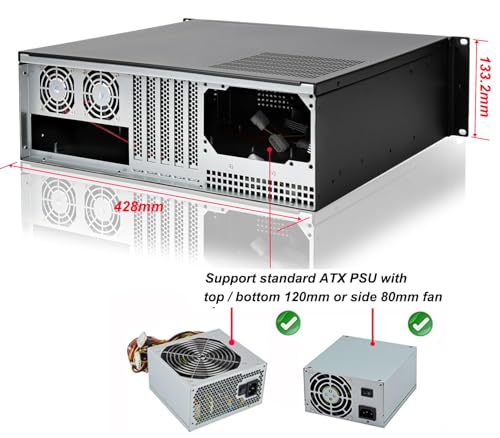 133.2mm

428mm

Support standard ATX PSU with top / bottom 120mm or side 80mm fan