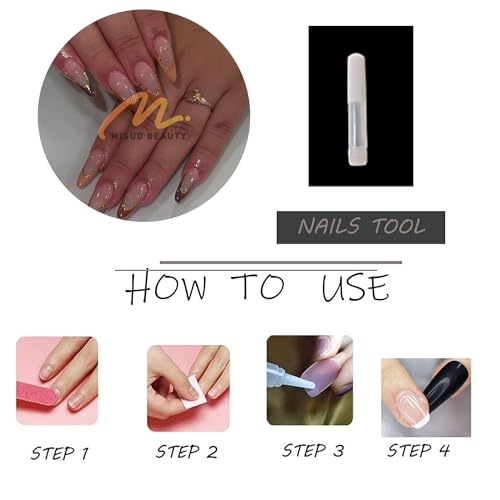 M.
MISUD BEAUTY

NAILS TOOL

HOW TO USE

STEP 1

STEP 2

STEP 3

STEP 4