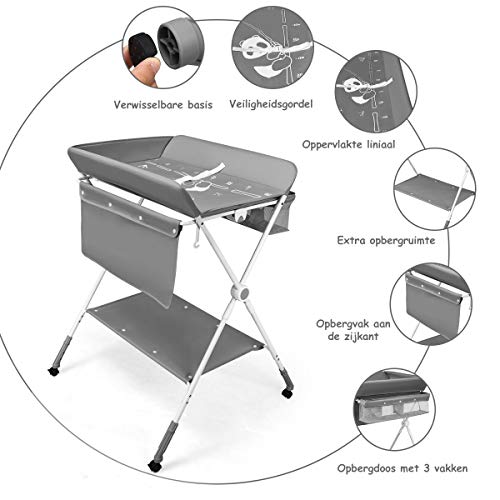 Verwisselbare basis

Veiligheidsgordel

Oppervlakte liniaal

Extra opbergruimte

Opbergvak aan de zijkant

Opbergdoos met 3 vakken