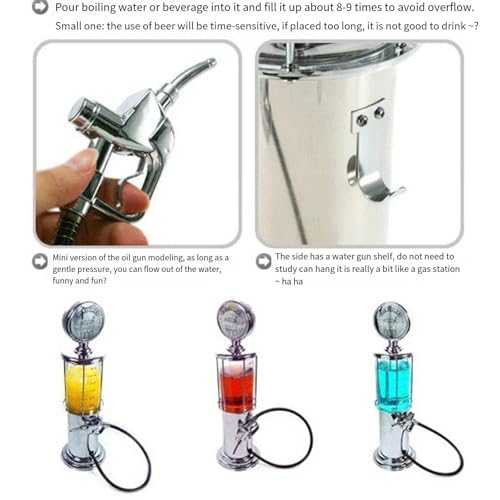 Pour boiling water or beverage into it and fill it up about 8-9 times to avoid overflow.
Small one: the use of beer will be time-sensitive, if placed too long, it is not good to drink ~?

Mini version of the oil gun modeling, as long as a gentle pressure, you can flow out of the water, funny and fun?

The side has a water gun shelf, do not need to study can hang it is really a bit like a gas station ~ ha ha