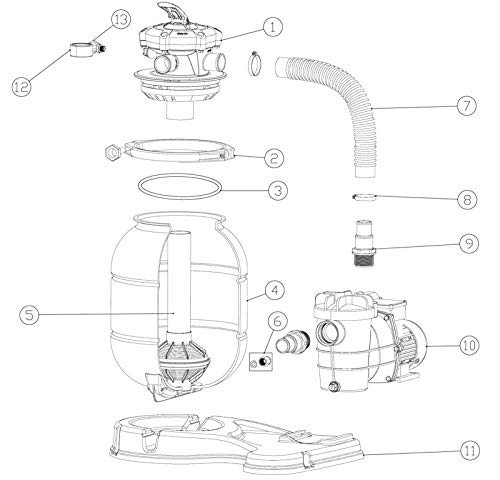 13
1
12
7
2
3
8
9
4
5
6
10
11