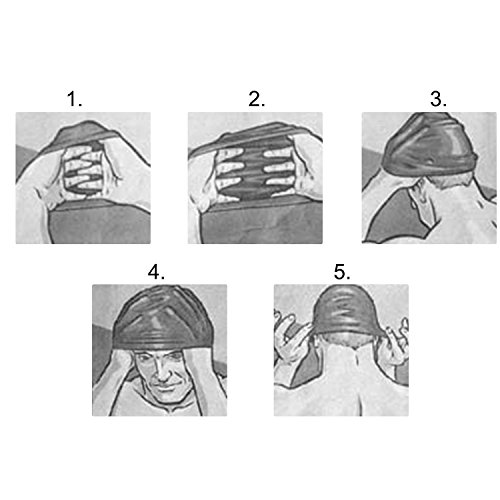 1.

2.

3.

4.

5.