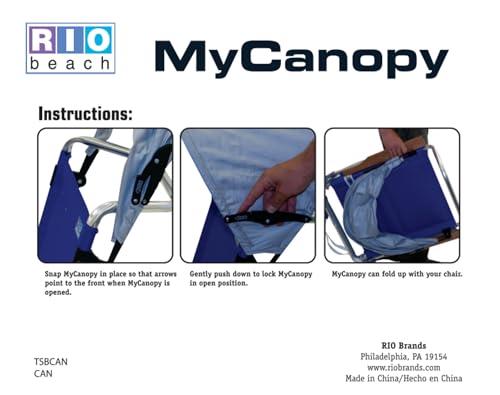 RIO beach

MyCanopy

Instructions:

Snap MyCanopy in place so that arrows point to the front when MyCanopy is opened.

Gently push down to lock MyCanopy in open position.

MyCanopy can fold up with your chair.

TSBCAN
CAN

RIO Brands
Philadelphia, PA 19154
www.riobrands.com
Made in China/Hecho en China