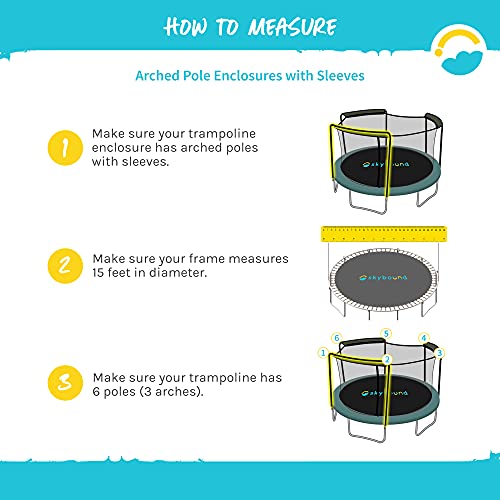 HOW TO MEASURE

Arched Pole Enclosures with Sleeves

1 Make sure your trampoline enclosure has arched poles with sleeves.

skybound

2 Make sure your frame measures 15 feet in diameter.

skybound

3 Make sure your trampoline has 6 poles (3 arches).

6 5 4
1 2 3

skybound