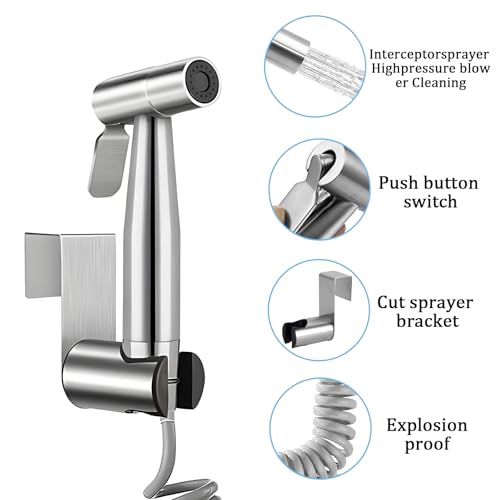 Interceptorsprayer
Highpressure blow
er Cleaning

Push button
switch

Cut sprayer
bracket

Explosion
proof