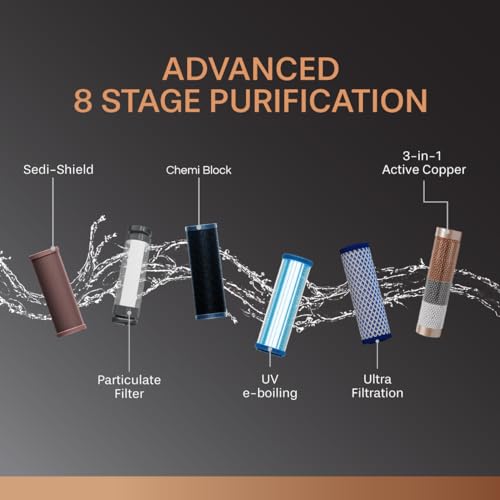 ADVANCED
8 STAGE PURIFICATION

Sedi-Shield

Chemi Block

3-in-1
Active Copper

Particulate
Filter

UV
e-boiling

Ultra
Filtration