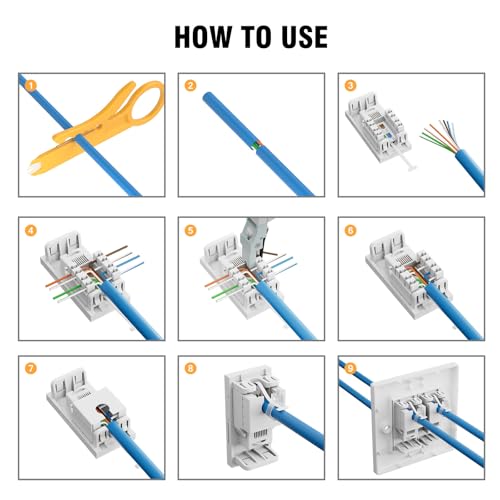 HOW TO USE

1

2

3

4

5

6

7

8

9