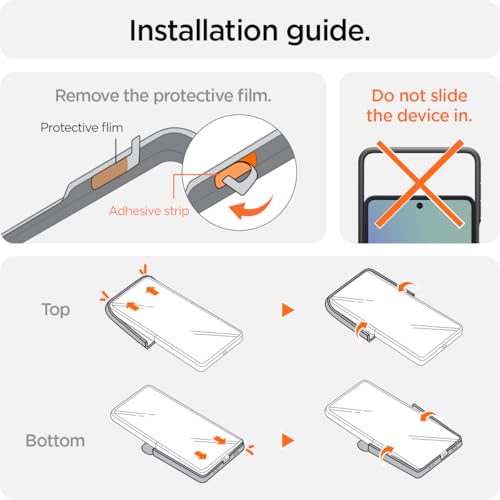 Installation guide.

Remove the protective film.

Protective flim

Adhesive strip

Do not slide the device in.

Top

Bottom