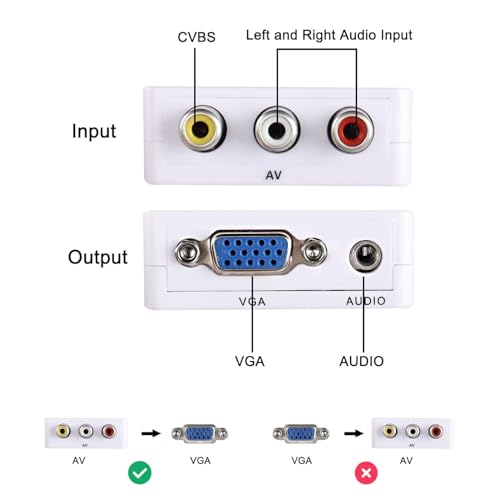 CVBS

Left and Right Audio Input

Input

AV

Output

VGA

AUDIO

VGA

AUDIO

AV

AV

VGA

VGA

AV

AV