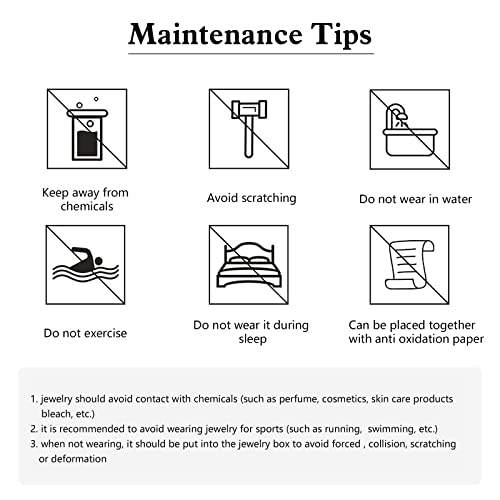 Maintenance Tips

Keep away from chemicals

Avoid scratching

Do not wear in water

Do not exercise

Do not wear it during sleep

Can be placed together with anti oxidation paper

1. jewelry should avoid contact with chemicals (such as perfume, cosmetics, skin care products bleach, etc.)
2. it is recommended to avoid wearing jewelry for sports (such as running, swimming, etc.)
3. when not wearing, it should be put into the jewelry box to avoid forced , collision, scratching or deformation