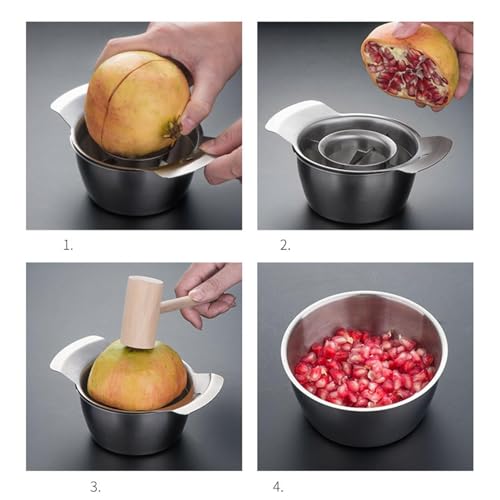 1.

2.

3.

4.