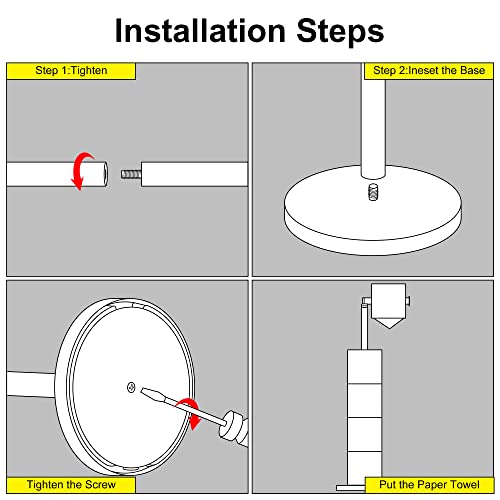 Installation Steps

Step 1:Tighten

Step 2:Ineset the Base

Tighten the Screw

Put the Paper Towel