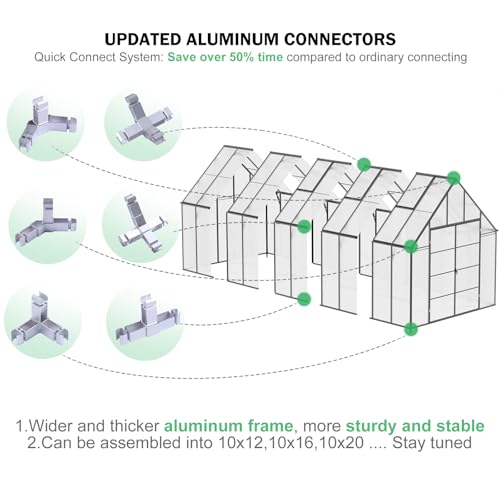 UPDATED ALUMINUM CONNECTORS

Quick Connect System: Save over 50% time compared to ordinary connecting

1.Wider and thicker aluminum frame, more sturdy and stable
2.Can be assembled into 10x12,10x16,10x20 .... Stay tuned