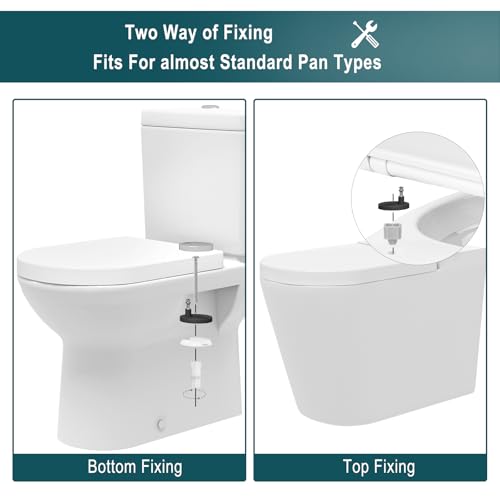 Two Way of Fixing
Fits For almost Standard Pan Types

Bottom Fixing

Top Fixing