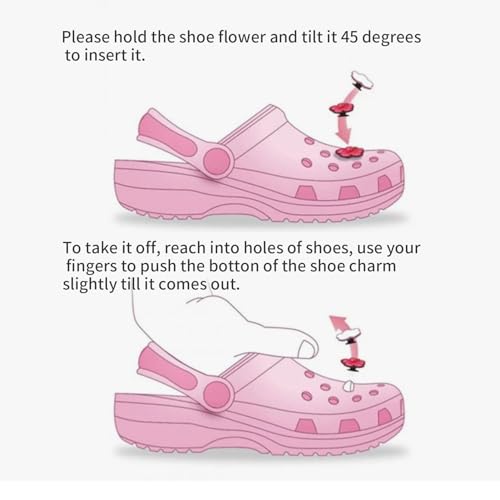 Please hold the shoe flower and tilt it 45 degrees to insert it.

To take it off, reach into holes of shoes, use your fingers to push the botton of the shoe charm slightly till it comes out.