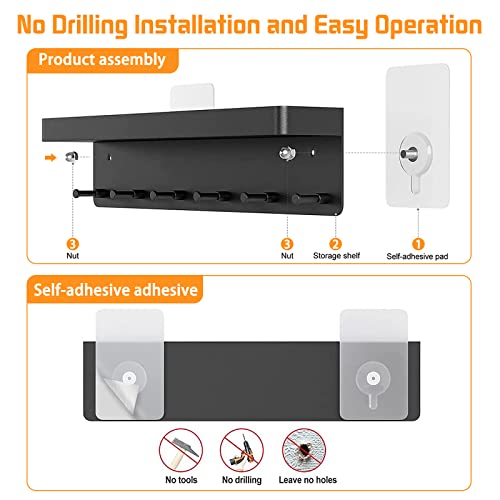 No Drilling Installation and Easy Operation

Product assembly

3
Nut

3
Nut

2
Storage shelf

1
Self-adhesive pad

Self-adhesive adhesive

No tools

No drilling

Leave no holes