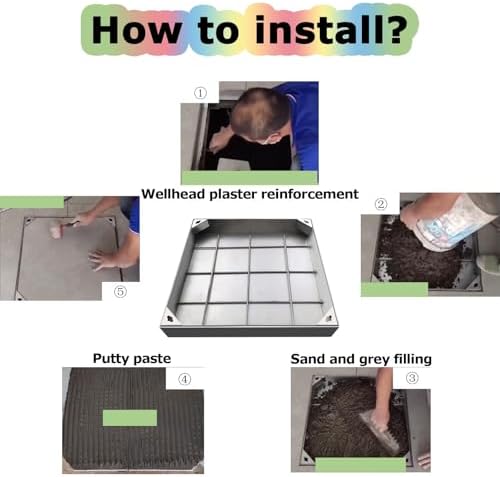 How to install?

①

Wellhead plaster reinforcement

②

⑤

Putty paste

④

Sand and grey filling

③