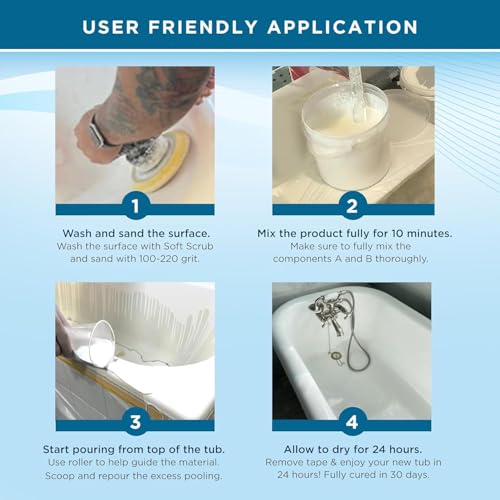 USER FRIENDLY APPLICATION

1

Wash and sand the surface.
Wash the surface with Soft Scrub and sand with 100-220 grit.

2

Mix the product fully for 10 minutes.
Make sure to fully mix the components A and B thoroughly.

3

Start pouring from top of the tub.
Use roller to help guide the material. Scoop and repour the excess pooling.

4

Allow to dry for 24 hours.
Remove tape & enjoy your new tub in 24 hours! Fully cured in 30 days.