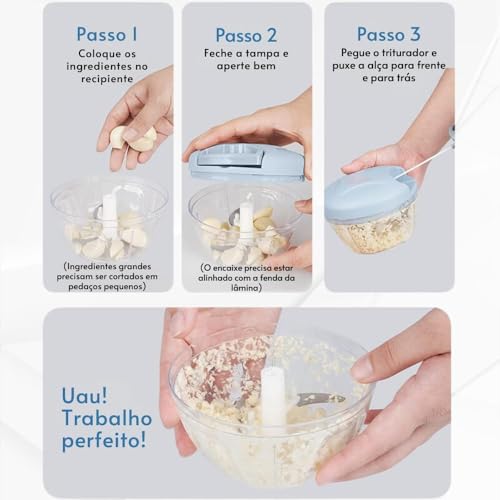 Passo 1
Coloque os ingredientes no recipiente

(Ingredientes grandes precisam ser cortados em pedaços pequenos)

Passo 2
Feche a tampa e aperte bem

(O encaixe precisa estar alinhado com a fenda da lâmina)

Passo 3
Pegue o triturador e puxe a alça para frente e para trás

Uau! Trabalho perfeito!