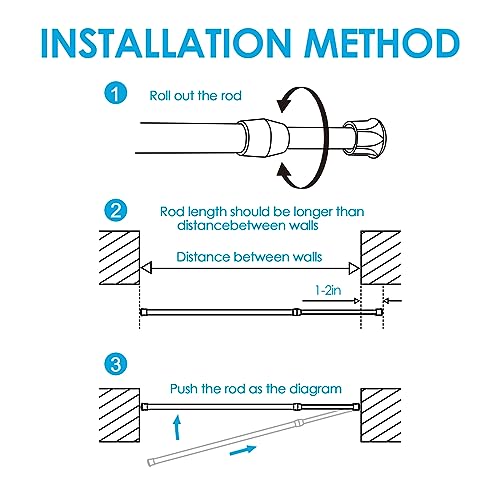 INSTALLATION METHOD

1 Roll out the rod

2 Rod length should be longer than distancebetween walls

Distance between walls

1-2in

3 Push the rod as the diagram