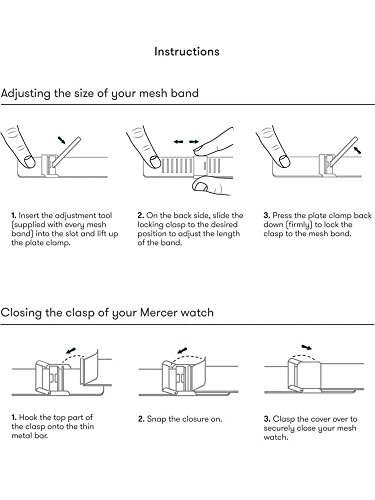 Instructions

Adjusting the size of your mesh band

1. Insert the adjustment tool (supplied with every mesh band) into the slot and lift up the plate clamp.

2. On the back side, slide the locking clasp to the desired position to adjust the length of the band.

3. Press the plate clamp back down (firmly) to lock the clasp to the mesh band.

Closing the clasp of your Mercer watch

1. Hook the top part of the clasp onto the thin metal bar.

2. Snap the closure on.

3. Clasp the cover over to securely close your mesh watch.