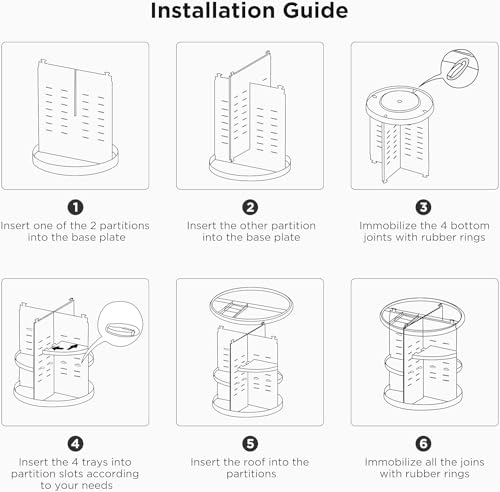 Installation Guide

1
Insert one of the 2 partitions into the base plate

2
Insert the other partition into the base plate

3
Immobilize the 4 bottom joints with rubber rings

4
Insert the 4 trays into partition slots according to your needs

5
Insert the roof into the partitions

6
Immobilize all the joins with rubber rings