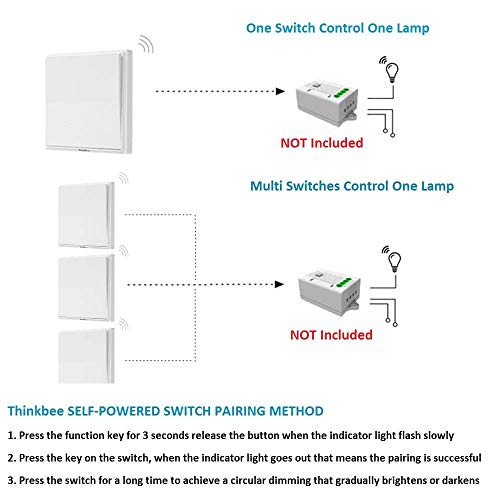 One Switch Control One Lamp

NOT Included

Multi Switches Control One Lamp

NOT Included

Thinkbee SELF-POWERED SWITCH PAIRING METHOD

1. Press the function key for 3 seconds release the button when the indicator light flash slowly

2. Press the key on the switch, when the indicator light goes out that means the pairing is successful

3. Press the switch for a long time to achieve a circular dimming that gradually brightens or darkens