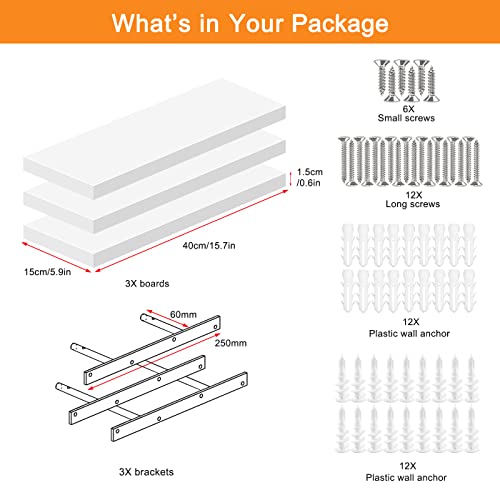 What's in Your Package

1.5cm
/0.6in

40cm/15.7in

15cm/5.9in

3X boards

60mm

250mm

3X brackets

6X
Small screws

12X
Long screws

12X
Plastic wall anchor

12X
Plastic wall anchor