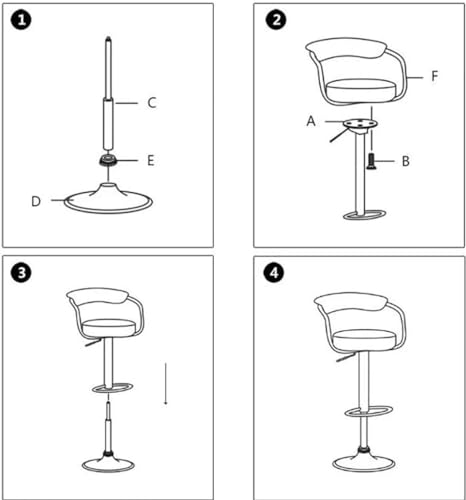 1

C

E

D

2

F

A

B

3

4