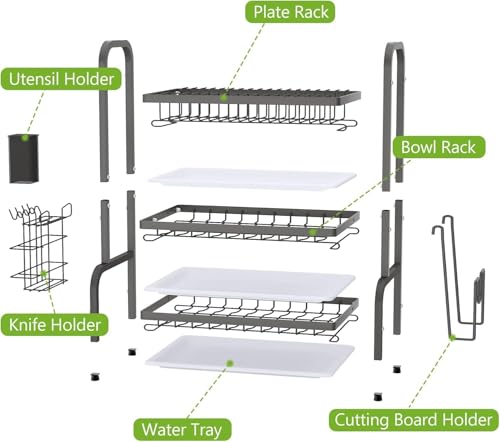 Plate Rack

Utensil Holder

Bowl Rack

Knife Holder

Water Tray

Cutting Board Holder