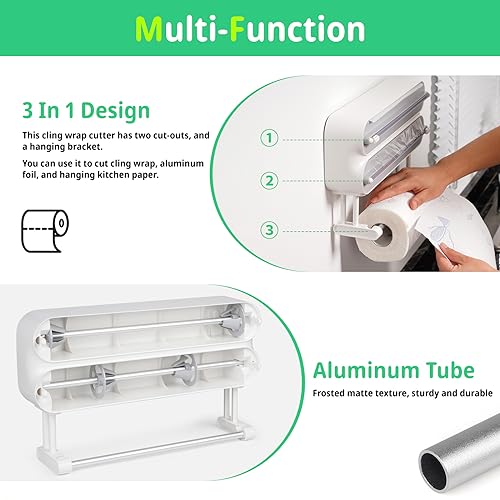 Multi-Function

3 In 1 Design

This cling wrap cutter has two cut-outs, and a hanging bracket.

You can use it to cut cling wrap, aluminum foil, and hanging kitchen paper.

1

2

3

Aluminum Tube

Frosted matte texture, sturdy and durable